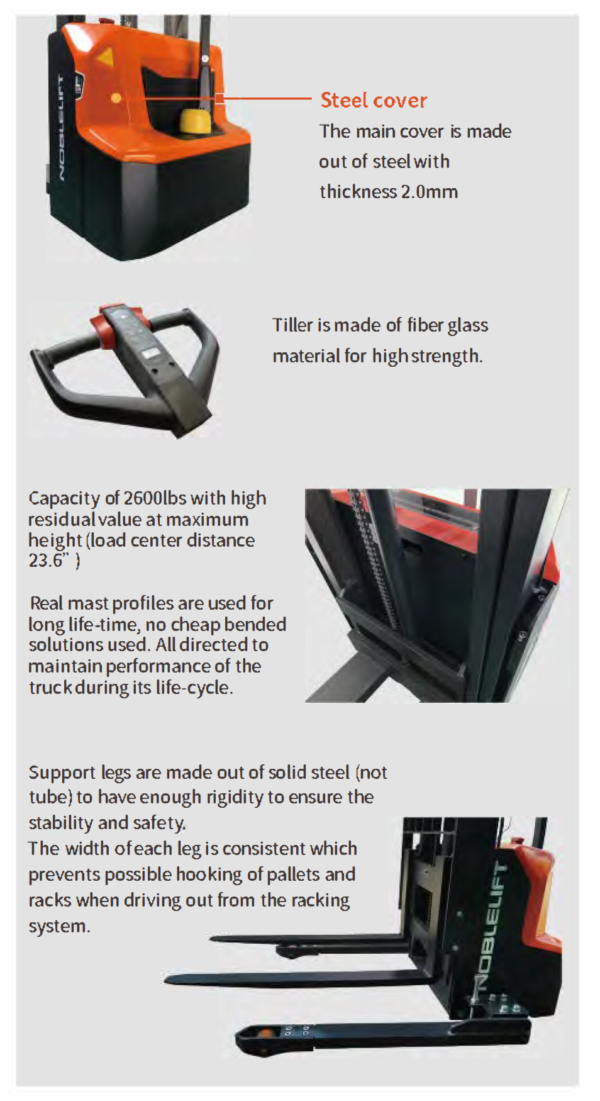 NOBLELIFT

Steel cover
The main cover is made out of steel with thickness 2.0mm

Tiller is made of fiber glass material for high strength.

Capacity of 2600lbs with high residual value at maximum height (load center distance 23.6" )

Real mast profiles are used for long life-time, no cheap bended solutions used. All directed to maintain performance of the truck during its life-cycle.

Support legs are made out of solid steel (not tube) to have enough rigidity to ensure the stability and safety.
The width of each leg is consistent which prevents possible hooking of pallets and racks when driving out from the racking system.

NOBLELIFT